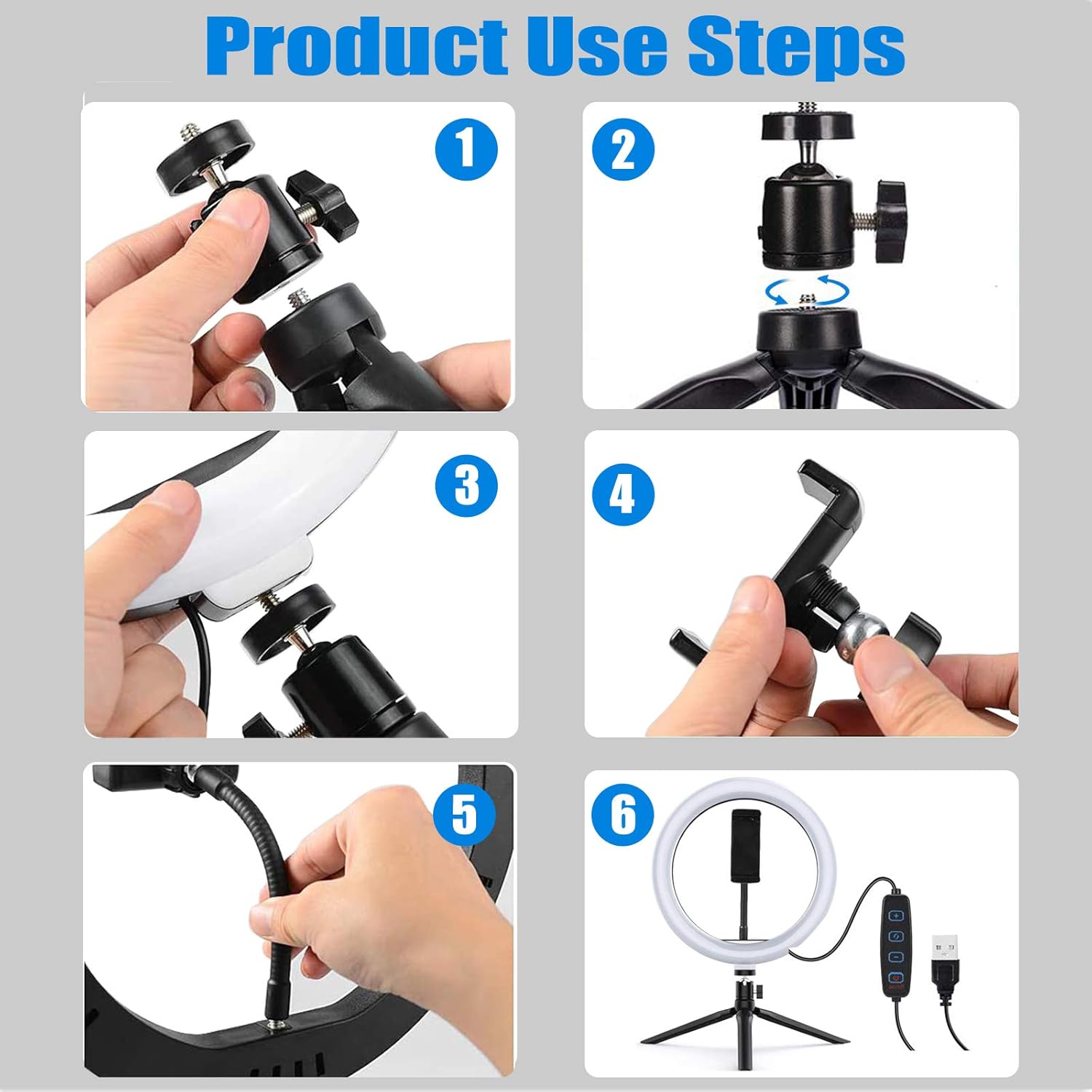 Product Use Steps

1

2

3

4

5

6