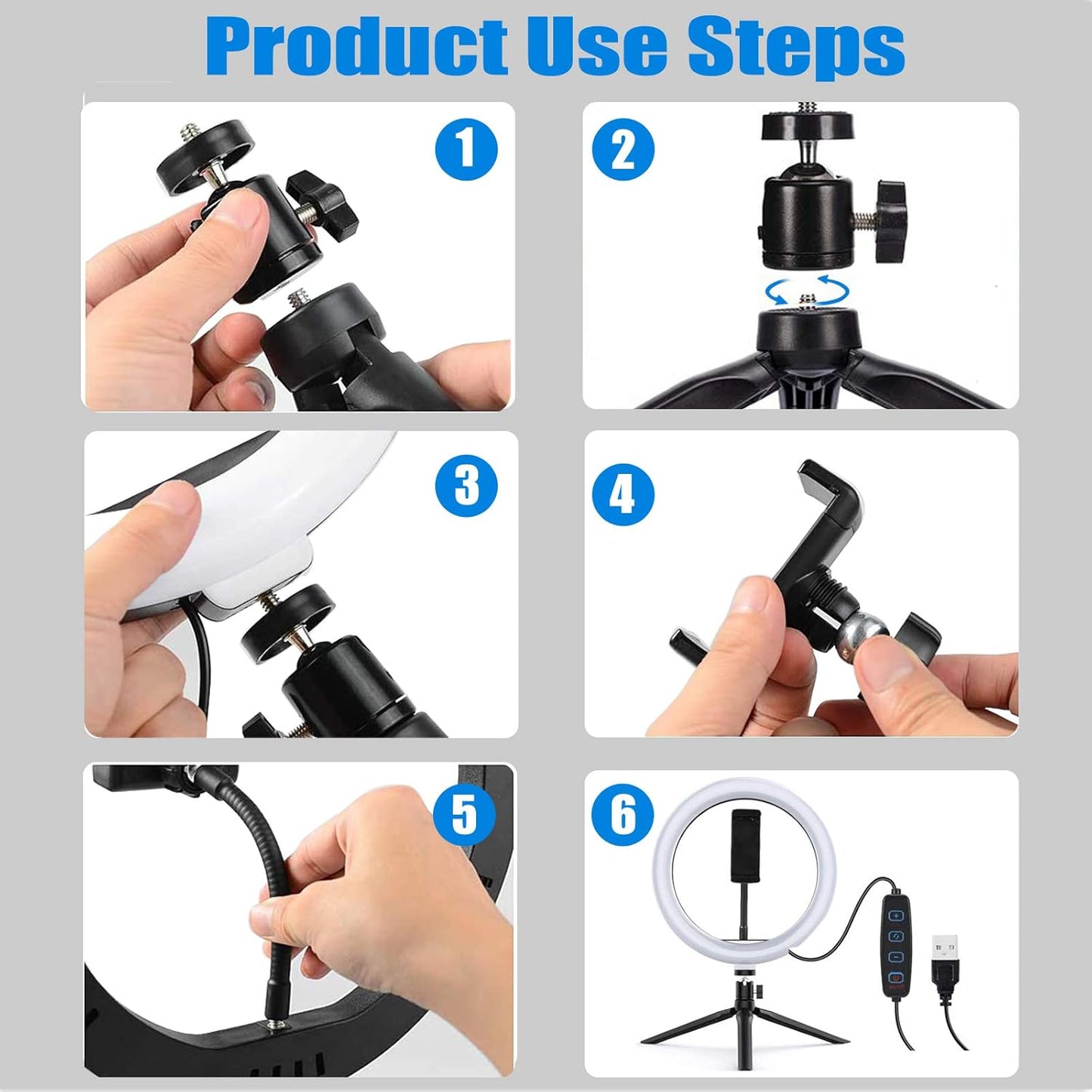 Product Use Steps

1

2

3

4

5

6